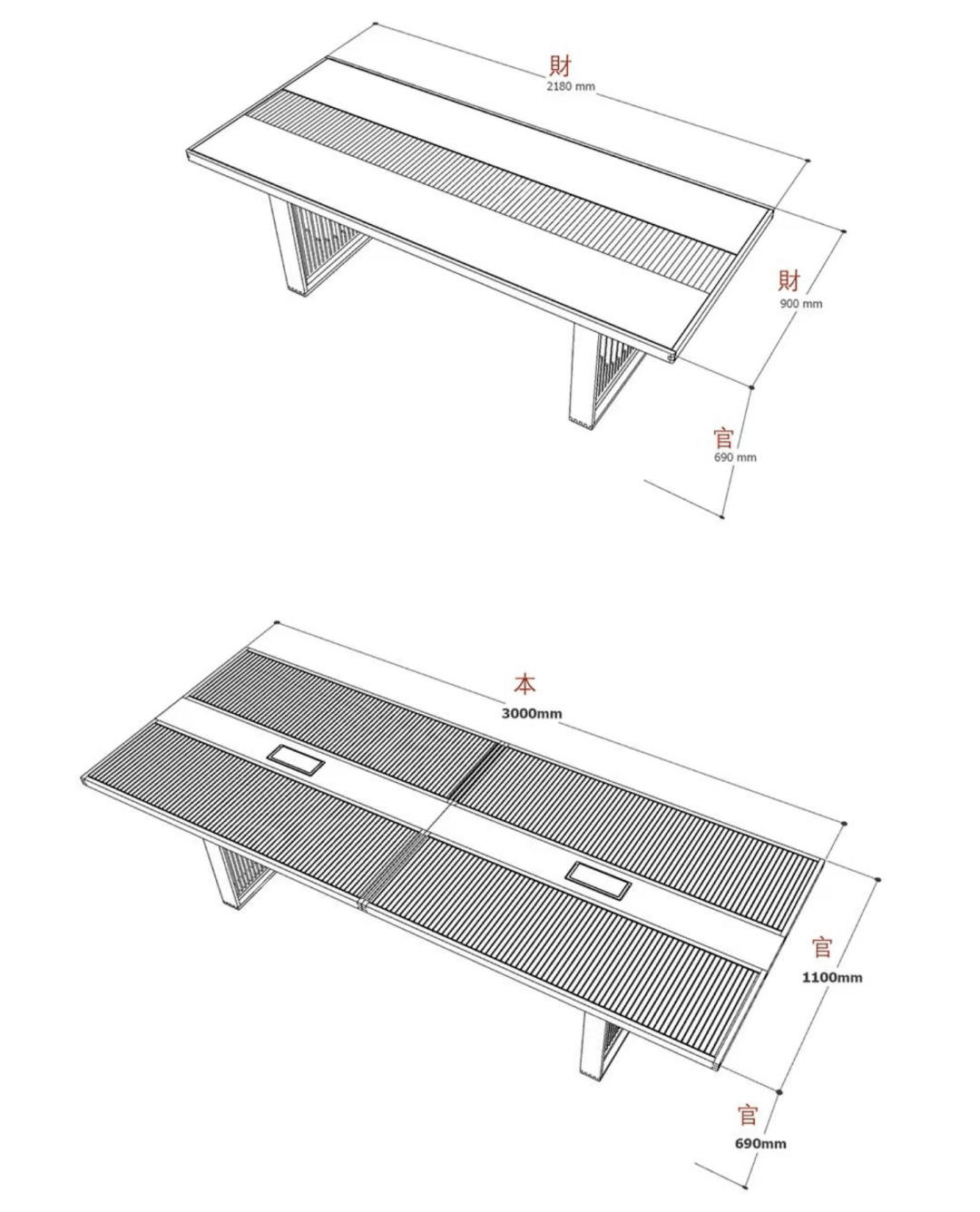 財
2180 mm

財
900 mm

官
690 mm

本
3000mm

官
1100mm

官
690mm